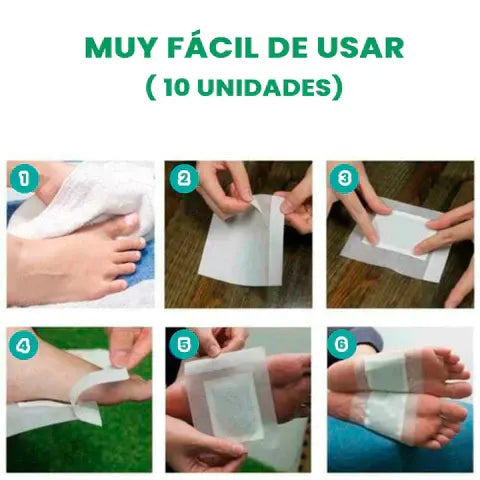 MUY FÁCIL DE USAR
( 10 UNIDADES)

1

2

3

4

5

6