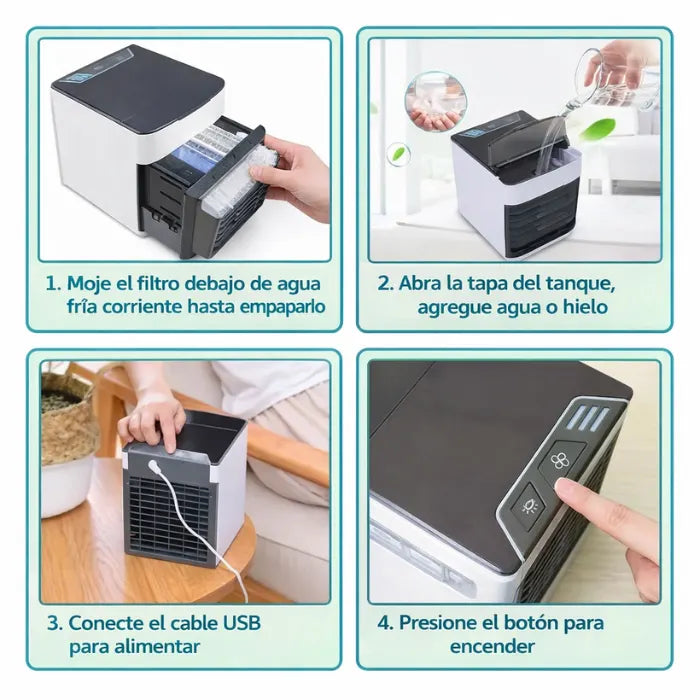 1. Moje el filtro debajo de agua fría corriente hasta empaparlo

2. Abra la tapa del tanque, agregue agua o hielo

3. Conecte el cable USB para alimentar

4. Presione el botón para encender