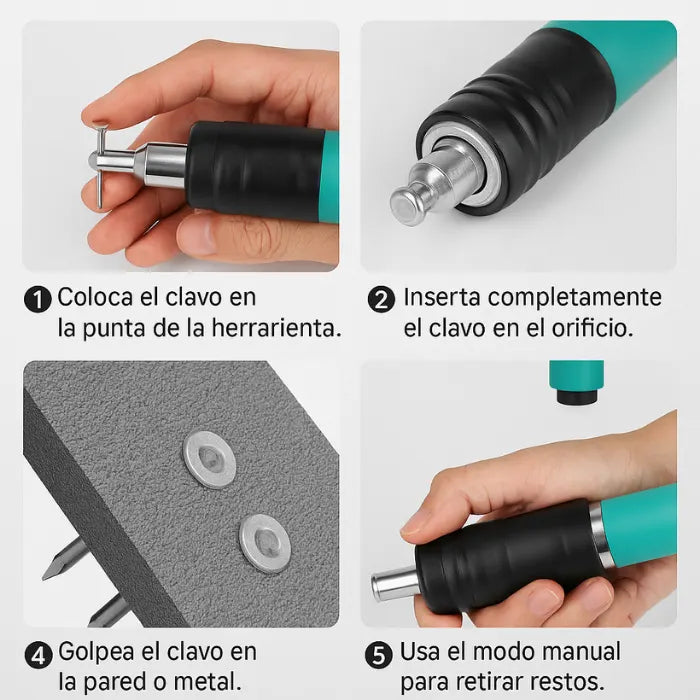 1 Coloca el clavo en la punta de la herrarienta.

2 Inserta completamente el clavo en el orificio.

4 Golpea el clavo en la pared o metal.

5 Usa el modo manual para retirar restos.